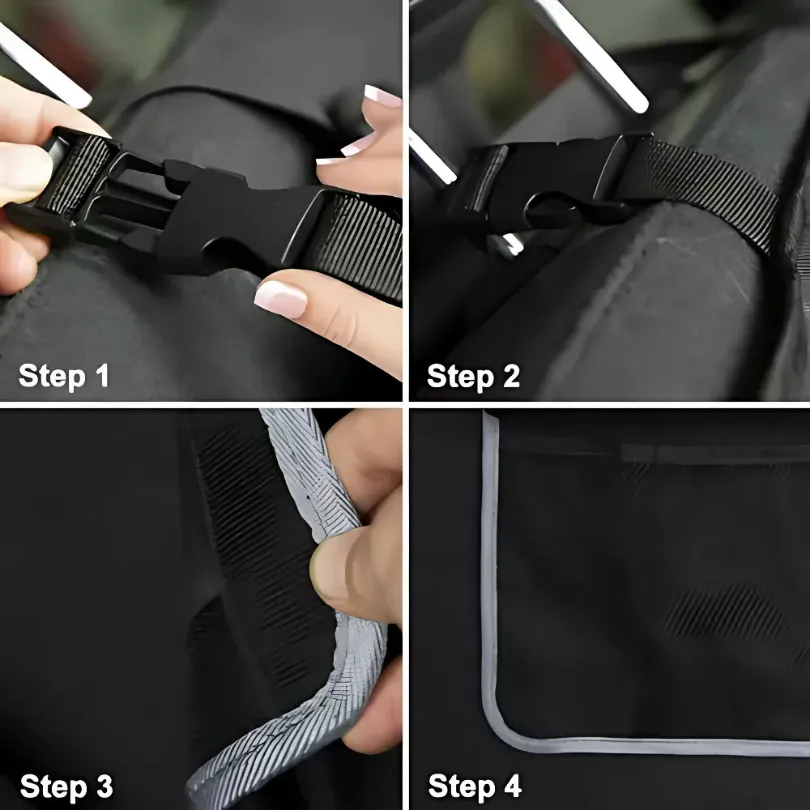 Step 1

Step 2

Step 3

Step 4